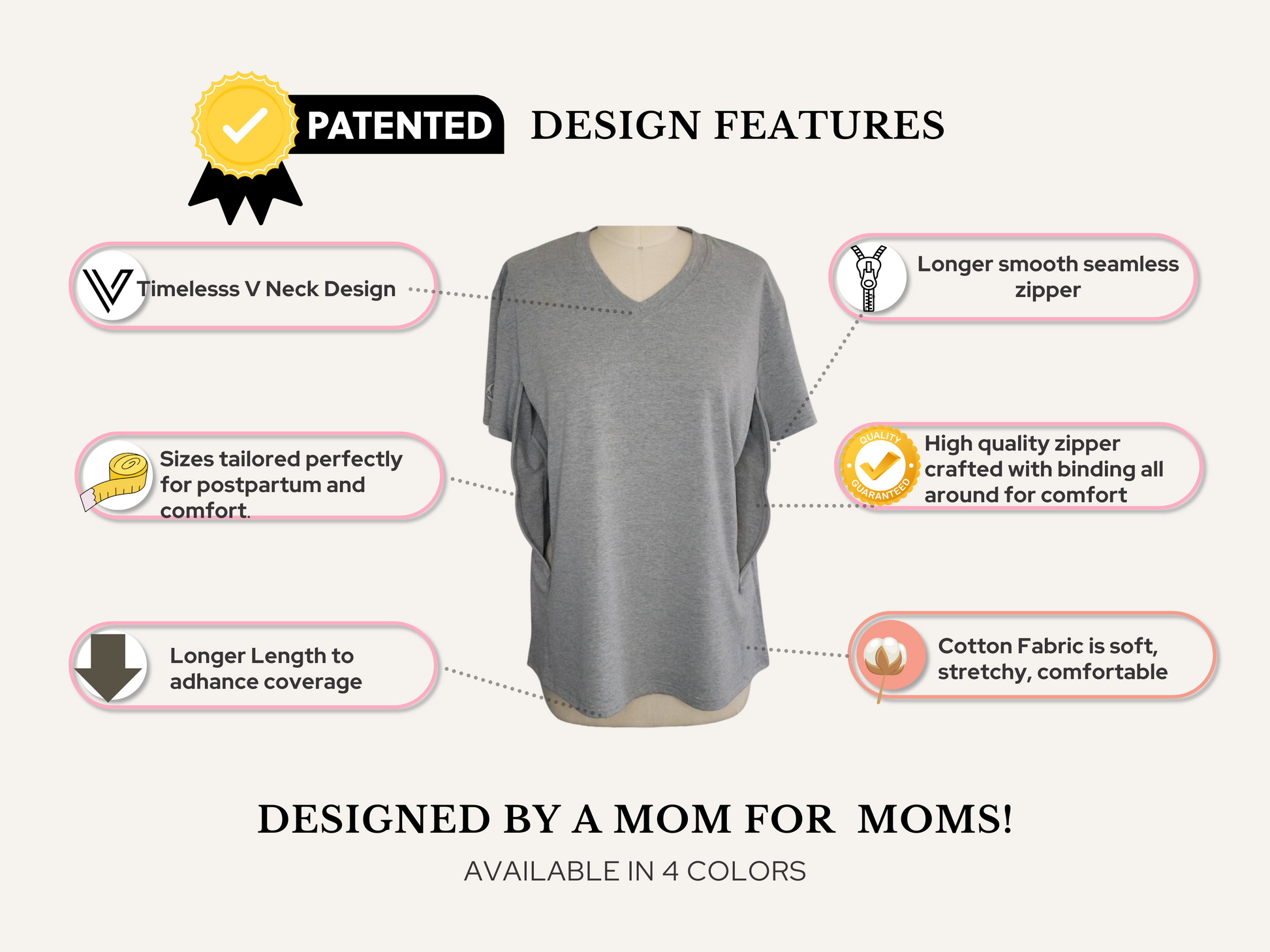 PATENTED DESIGN FEATURES

Timelesss V Neck Design

Sizes tailored perfectly for postpartum and comfort.

Longer Length to adhance coverage

Longer smooth seamless zipper

QUALITY GUARANTEED

High quality zipper crafted with binding all around for comfort

Cotton Fabric is soft, stretchy, comfortable

DESIGNED BY A MOM FOR MOMS!

AVAILABLE IN 4 COLORS